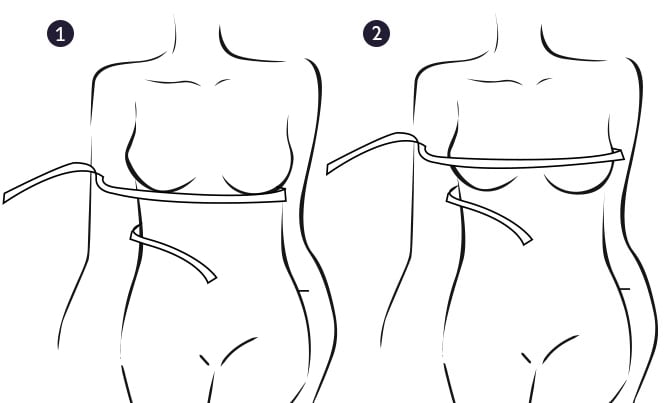 1

2